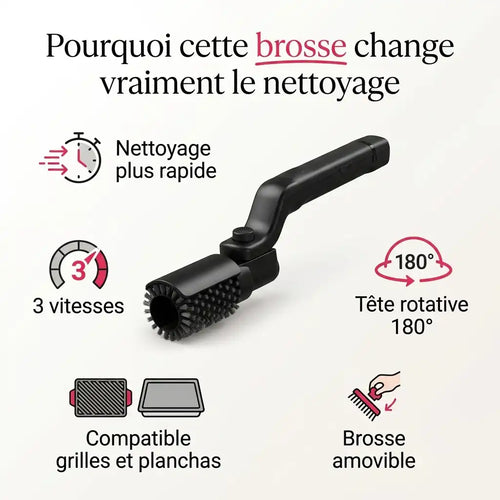 Pourquoi cette brosse change vraiment le nettoyage

Nettoyage plus rapide

3

3 vitesses

180°

Tête rotative 180°

Compatible grilles et planchas

Brosse amovible