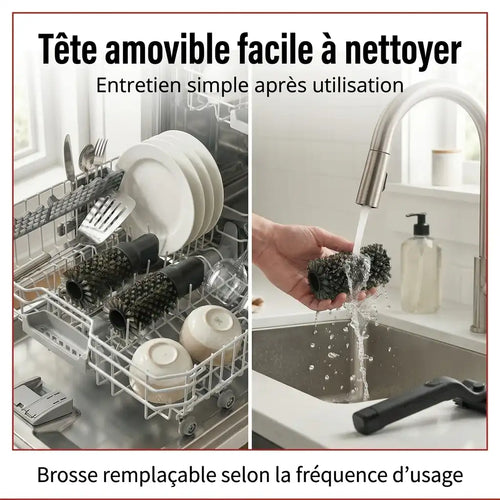 Tête amovible facile à nettoyer

Entretien simple après utilisation

Brosse remplaçable selon la fréquence d'usage